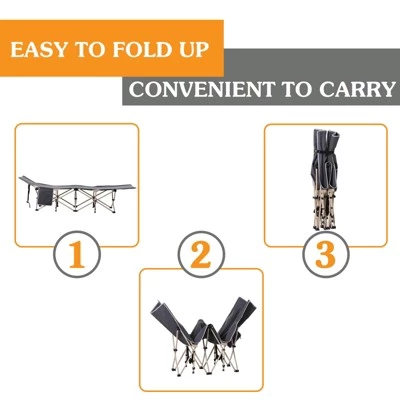 EASY TO FOLD UP

CONVENIENT TO CARRY

1

2

3