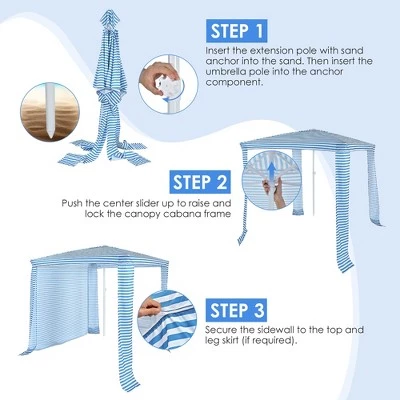 STEP 1

Insert the extension pole with sand anchor into the sand. Then insert the umbrella pole into the anchor component.

STEP 2

Push the center slider up to raise and lock the canopy cabana frame

STEP 3

Secure the sidewall to the top and leg skirt (if required).