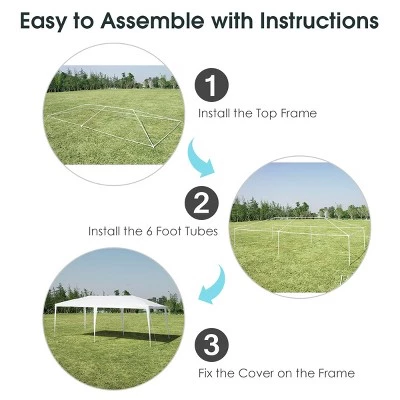 Easy to Assemble with Instructions

1

Install the Top Frame

2

Install the 6 Foot Tubes

3

Fix the Cover on the Frame