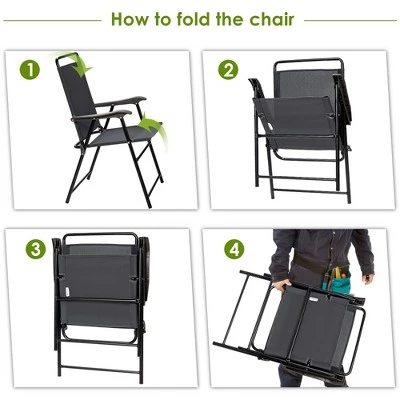 How to fold the chair

1

2

3

4